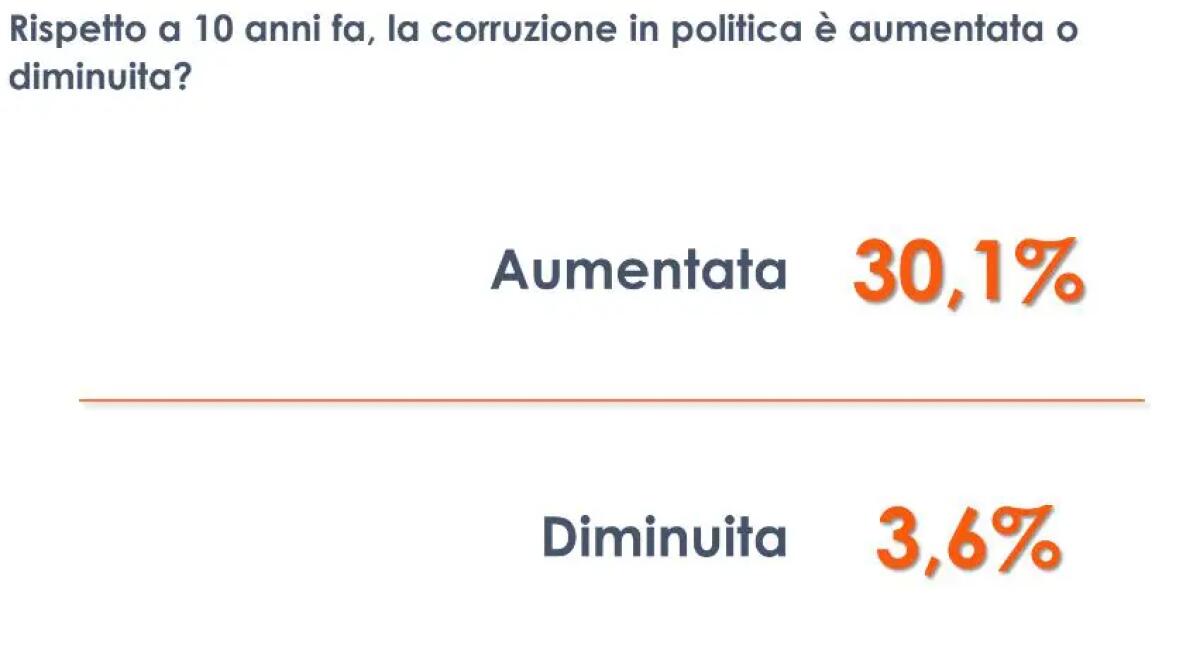 Rispetto a 10 anni fa, la corruzione in politica è aumentata o diminuita?

Aumentata 30,1%

Diminuita 3,6%